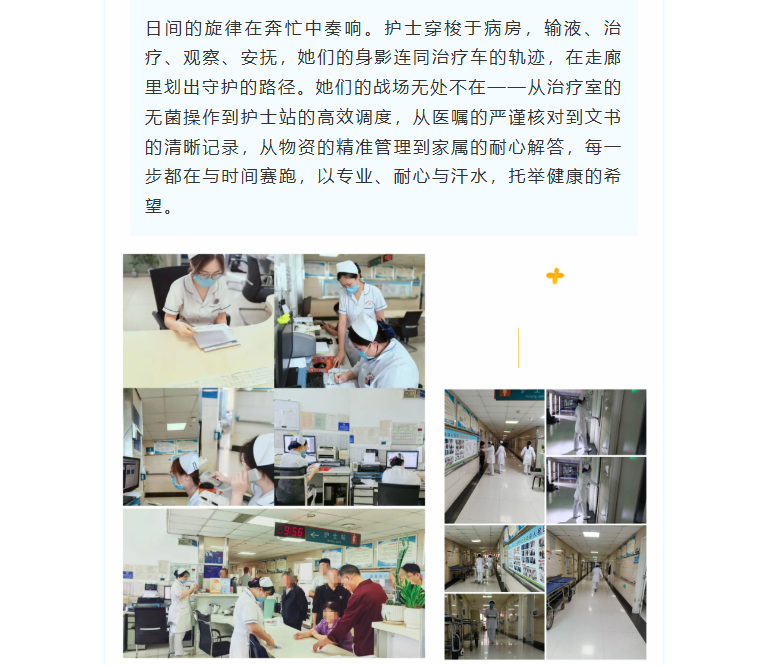 日间的旋律在奔忙中奏响。护士穿梭于病房，输液、治疗、观察、安抚，她们的身影连同治疗车的轨迹，在走廊里划出守护的路径。她们的战场无处不在——从治疗室的无菌操作到护士站的高效调度，从医嘱的严谨核对到文书的清晰记录，从物资的精准管理到家属的耐心解答，每一步都在与时间赛跑，以专业、耐心与汗水，托举健康的希望。

9:56 护士站