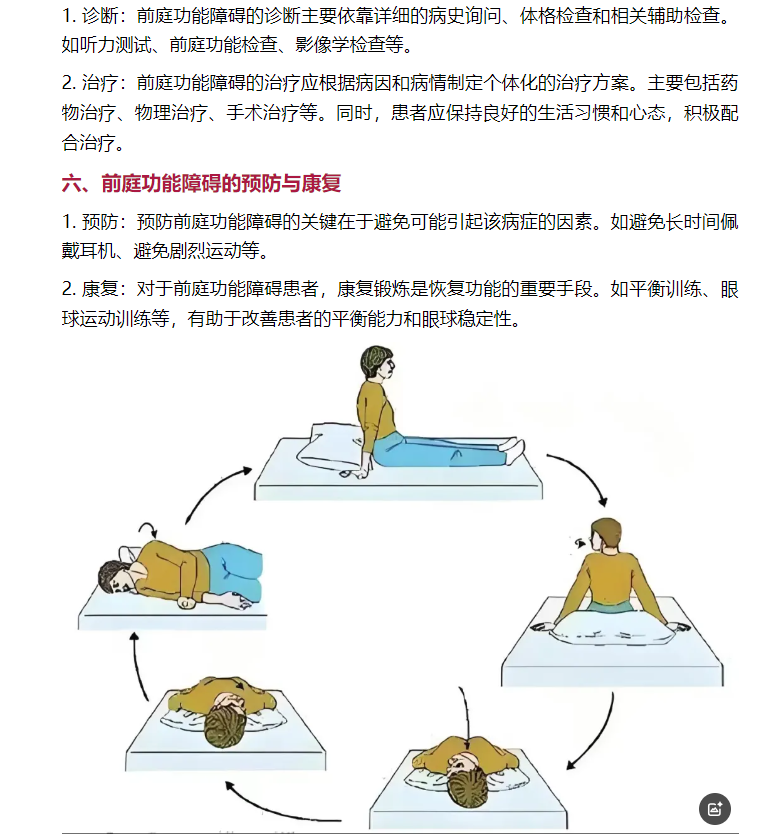 1. 诊断：前庭功能障碍的诊断主要依靠详细的病史询问、体格检查和相关辅助检查。如听力测试、前庭功能检查、影像学检查等。

2. 治疗：前庭功能障碍的治疗应根据病因和病情制定个体化的治疗方案。主要包括药物治疗、物理治疗、手术治疗等。同时，患者应保持良好的生活习惯和心态，积极配合治疗。

六、前庭功能障碍的预防与康复

1. 预防：预防前庭功能障碍的关键在于避免可能引起该病症的因素。如避免长时间佩戴耳机、避免剧烈运动等。

2. 康复：对于前庭功能障碍患者，康复锻炼是恢复功能的重要手段。如平衡训练、眼球运动训练等，有助于改善患者的平衡能力和眼球稳定性。